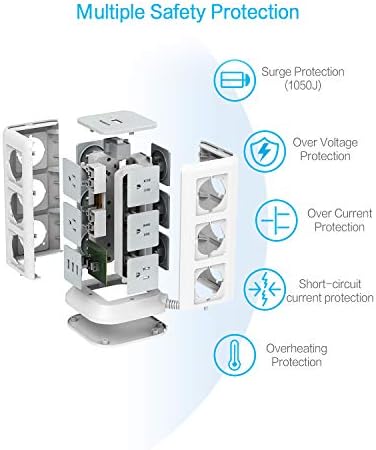 Multiple Safety Protection

Surge Protection (1050J)

Over Voltage Protection

Over Current Protection

Short-circuit current protection

Overheating Protection