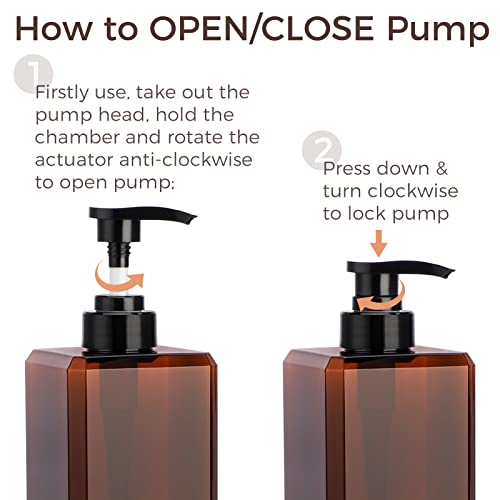 How to OPEN/CLOSE Pump

1

Firstly use, take out the pump head, hold the chamber and rotate the actuator anti-clockwise to open pump;

2

Press down & turn clockwise to lock pump