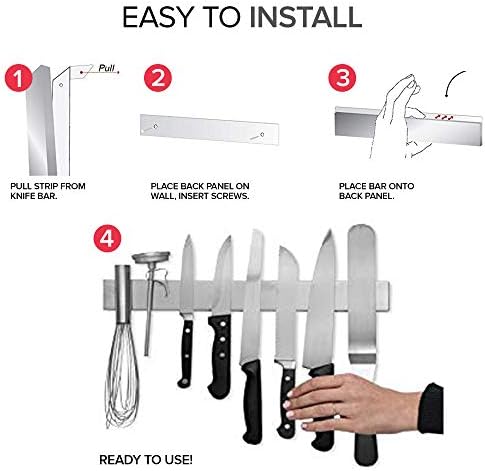 EASY TO INSTALL

1

Pull

PULL STRIP FROM KNIFE BAR.

2

PLACE BACK PANEL ON WALL, INSERT SCREWS.

3

PLACE BAR ONTO BACK PANEL.

4

READY TO USE!