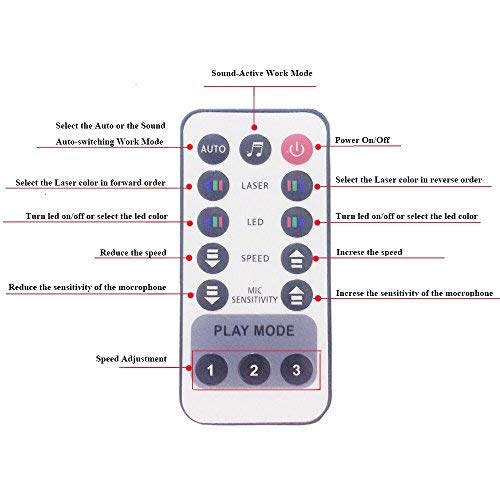 Sound-Active Work Mode

Select the Auto or the Sound Auto-switching Work Mode

AUTO

Power On/Off

Select the Laser color in forward order

LASER

Select the Laser color in reverse order

Turn led on/off or select the led color

LED

Turn led on/off or select the led color

Reduce the speed

SPEED

Increse the speed

Reduce the sensitivity of the mocrophone

MIC SENSITIVITY

Increse the sensitivity of the mocrophone

PLAY MODE

Speed Adjustment

1

2

3