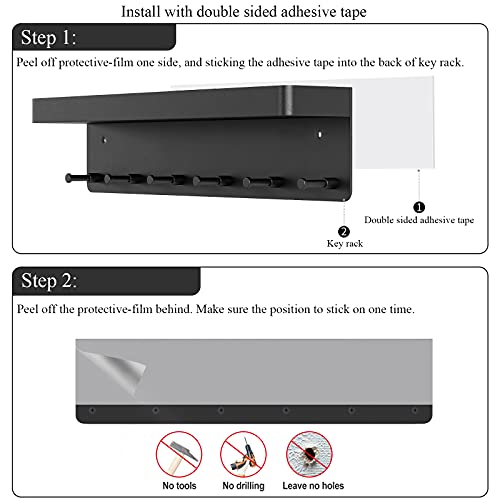 Install with double sided adhesive tape

Step 1:

Peel off protective-film one side, and sticking the adhesive tape into the back of key rack.

1 Double sided adhesive tape

2 Key rack

Step 2:

Peel off the protective-film behind. Make sure the position to stick on one time.

No tools

No drilling

Leave no holes