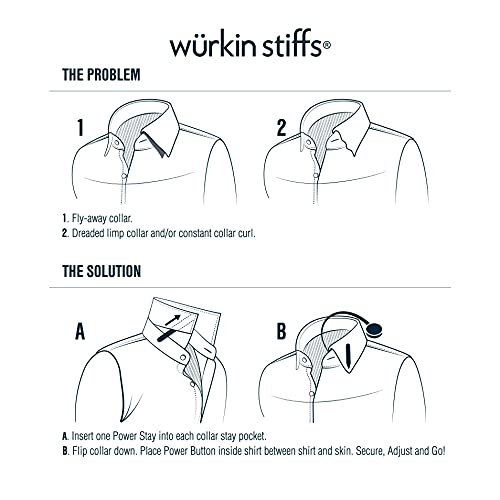 würkin stiffs®

THE PROBLEM

1

2

1. Fly-away collar.
2. Dreaded limp collar and/or constant collar curl.

THE SOLUTION

A

B

A. Insert one Power Stay into each collar stay pocket.
B. Flip collar down. Place Power Button inside shirt between shirt and skin. Secure, Adjust and Go!