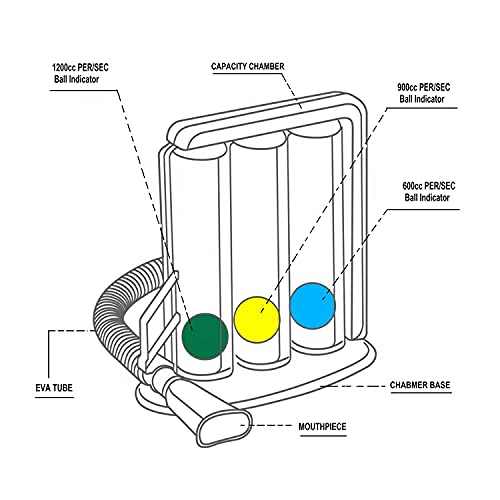 1200cc PER/SEC
Ball Indicator

CAPACITY CHAMBER

900cc PER/SEC
Ball Indicator

600cc PER/SEC
Ball Indicator

EVA TUBE

CHABMER BASE

MOUTHPIECE