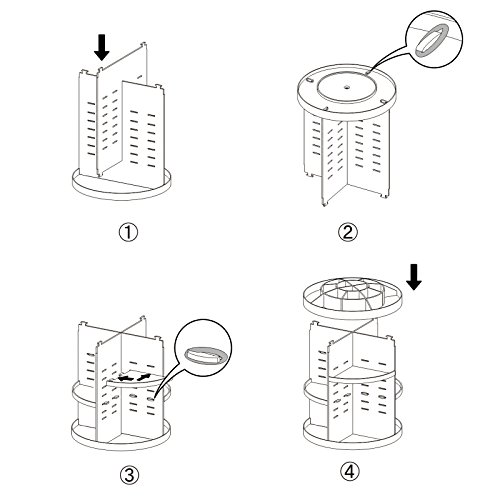 ①

②

③

④