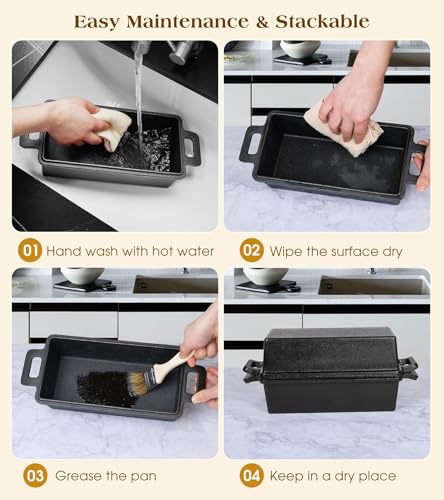 Easy Maintenance & Stackable

01 Hand wash with hot water

02 Wipe the surface dry

03 Grease the pan

04 Keep in a dry place