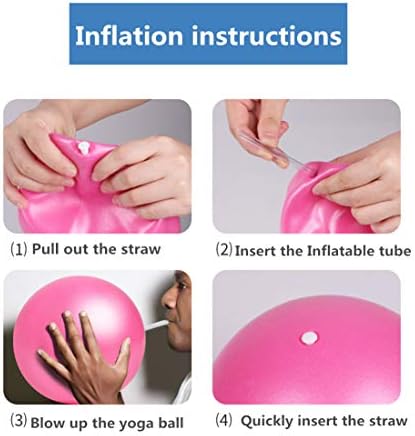 Inflation instructions

(1) Pull out the straw

(2) Insert the Inflatable tube

(3) Blow up the yoga ball

(4) Quickly insert the straw