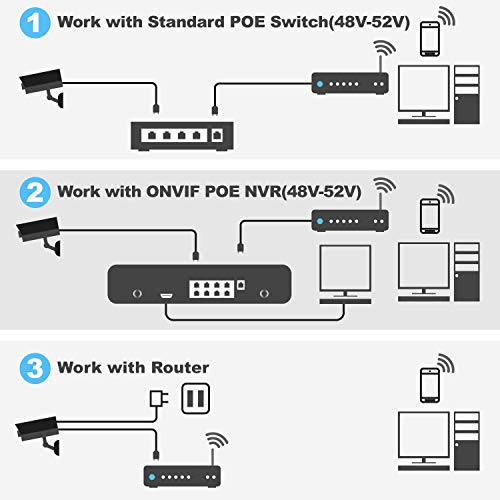 1 Work with Standard POE Switch(48V-52V)

2 Work with ONVIF POE NVR(48V-52V)

3 Work with Router