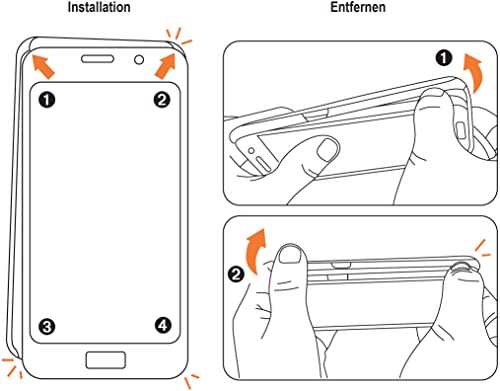 Installation

1 2 3 4

Entfernen

1

2