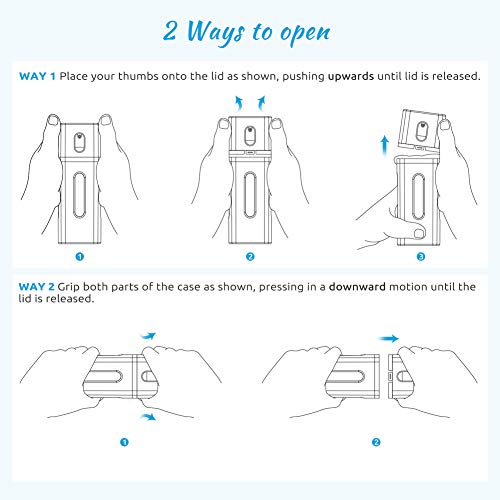 2 Ways to open

WAY 1 Place your thumbs onto the lid as shown, pushing upwards until lid is released.

1

2

3

WAY 2 Grip both parts of the case as shown, pressing in a downward motion until the lid is released.

1

2