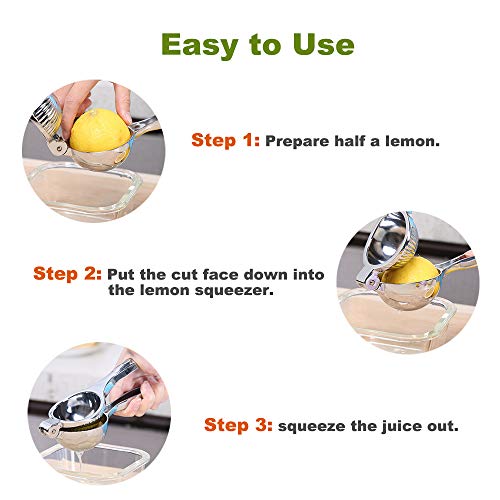 Easy to Use

Step 1: Prepare half a lemon.

Step 2: Put the cut face down into the lemon squeezer.

Step 3: squeeze the juice out.