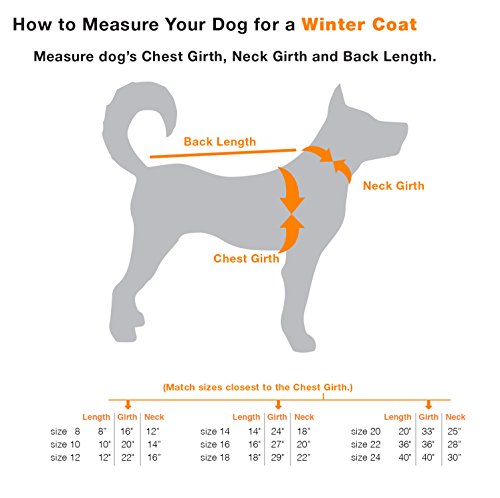 How to Measure Your Dog for a Winter Coat

Measure dog's Chest Girth, Neck Girth and Back Length.

Back Length

Neck Girth

Chest Girth

(Match sizes closest to the Chest Girth.)

| | Length | Girth | Neck |
|---|---|---|---|
| size 8 | 8" | 16" | 12" |
| size 10 | 10" | 20" | 14" |
| size 12 | 12" | 22" | 16" |

| | Length | Girth | Neck |
|---|---|---|---|
| size 14 | 14" | 24" | 18" |
| size 16 | 16" | 27" | 20" |
| size 18 | 18" | 29" | 22" |

| | Length | Girth | Neck |
|---|---|---|---|
| size 20 | 20" | 33" | 25" |
| size 22 | 36" | 36" | 28" |
| size 24 | 40" | 40" | 30" |