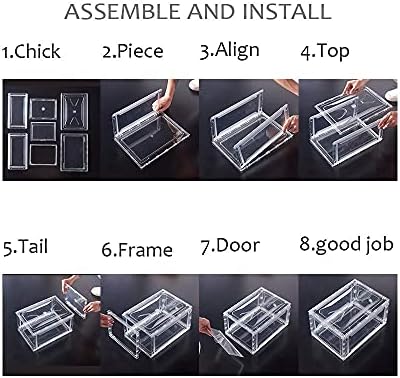 ASSEMBLE AND INSTALL

1.Chick 2.Piece 3.Align 4.Top

5.Tail 6.Frame 7.Door 8.good job