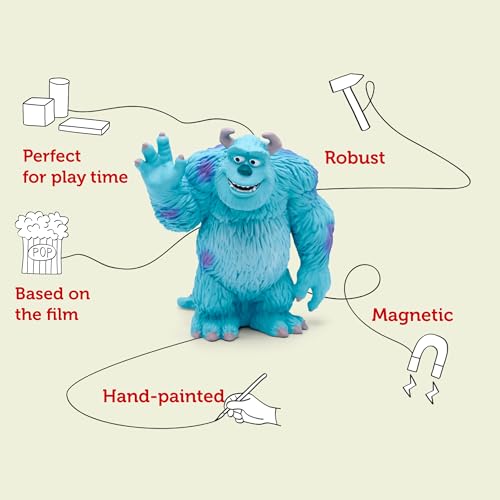 Perfect for play time

Robust

POP

Based on the film

Magnetic

Hand-painted