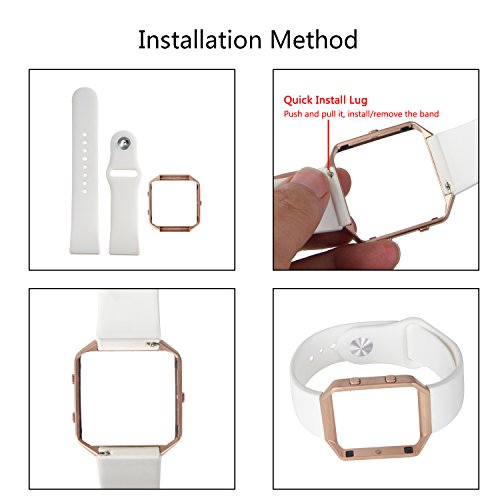 Installation Method

Quick Install Lug
Push and pull it, install/remove the band