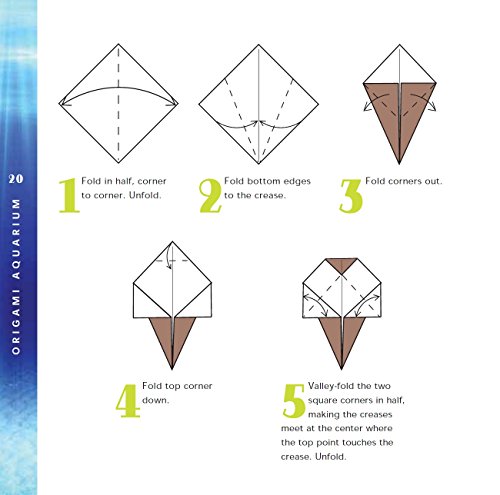 20

ORIGAMI AQUARIUM

1 Fold in half, corner to corner. Unfold.

2 Fold bottom edges to the crease.

3 Fold corners out.

4 Fold top corner down.

5 Valley-fold the two square corners in half, making the creases meet at the center where the top point touches the crease. Unfold.