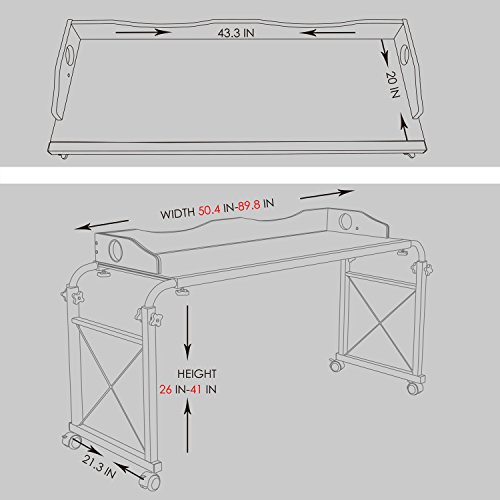 43.3 IN

20 IN

WIDTH 50.4 IN-89.8 IN

HEIGHT
26 IN-41 IN

21.3 IN