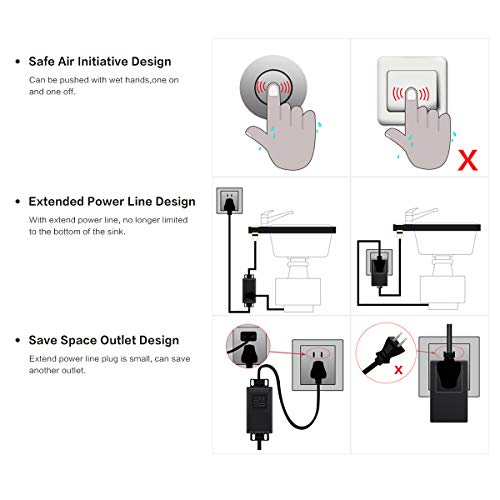 • Safe Air Initiative Design
Can be pushed with wet hands,one on and one off.

X

• Extended Power Line Design
With extend power line, no longer limited to the bottom of the sink.

• Save Space Outlet Design
Extend power line plug is small, can save another outlet.

x