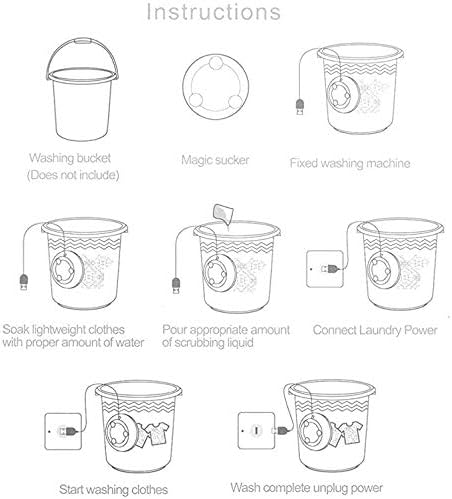 Instructions

Washing bucket
(Does not include)

Magic sucker

Fixed washing machine

Soak lightweight clothes with proper amount of water

Pour appropriate amount of scrubbing liquid

Connect Laundry Power

Start washing clothes

Wash complete unplug power