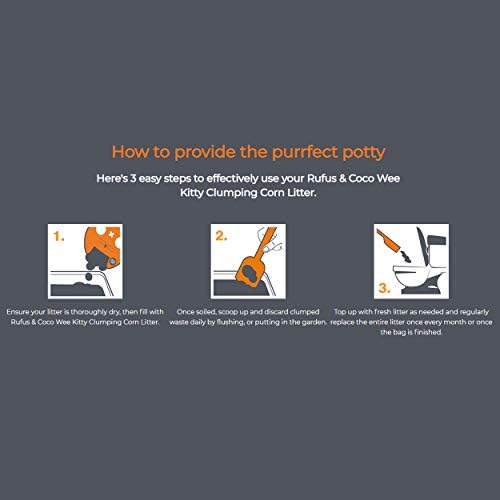 How to provide the purrfect potty

Here's 3 easy steps to effectively use your Rufus & Coco Wee Kitty Clumping Corn Litter.

1.

Ensure your litter is thoroughly dry, then fill with Rufus & Coco Wee Kitty Clumping Corn Litter.

2.

Once soiled, scoop up and discard clumped waste daily by flushing, or putting in the garden.

3.

Top up with fresh litter as needed and regularly replace the entire litter once every month or once the bag is finished.