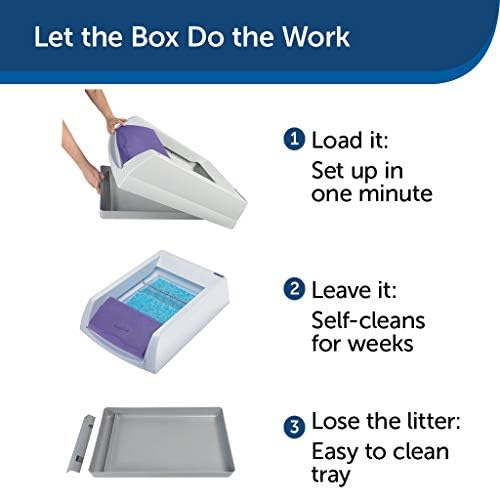 Let the Box Do the Work

1 Load it:
Set up in one minute

2 Leave it:
Self-cleans for weeks

3 Lose the litter:
Easy to clean tray