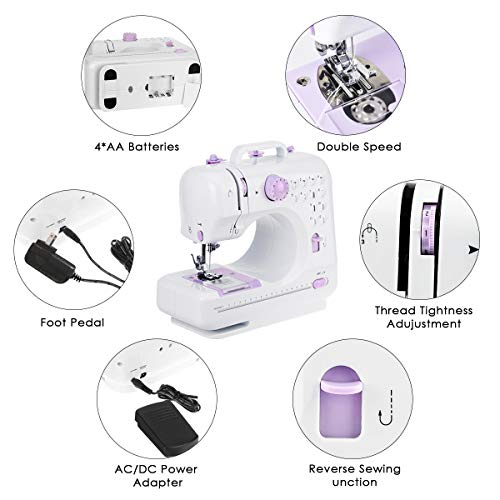 4*AA Batteries

Double Speed

Foot Pedal

Thread Tightness Adujustment

AC/DC Power Adapter

Reverse Sewing unction