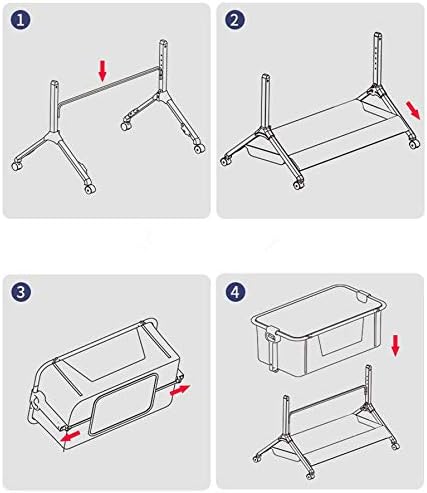 1

2

3

4