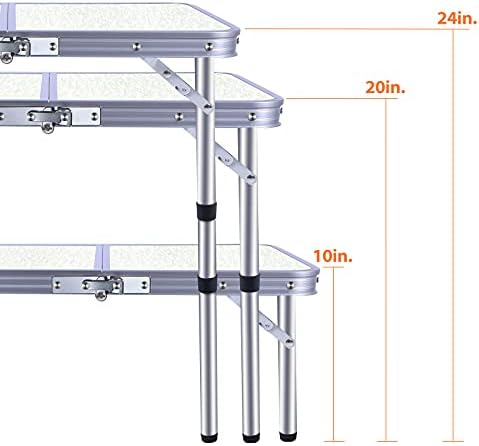 24in.
20in.
10in.