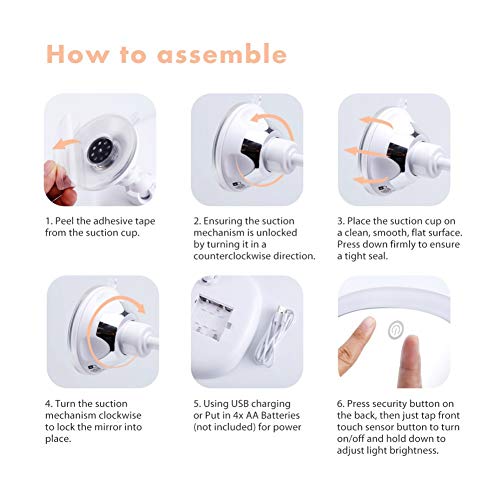 How to assemble

1. Peel the adhesive tape from the suction cup.

2. Ensuring the suction mechanism is unlocked by turning it in a counterclockwise direction.

3. Place the suction cup on a clean, smooth, flat surface. Press down firmly to ensure a tight seal.

4. Turn the suction mechanism clockwise to lock the mirror into place.

5. Using USB charging or Put in 4x AA Batteries (not included) for power

6. Press security button on the back, then just tap front touch sensor button to turn on/off and hold down to adjust light brightness.