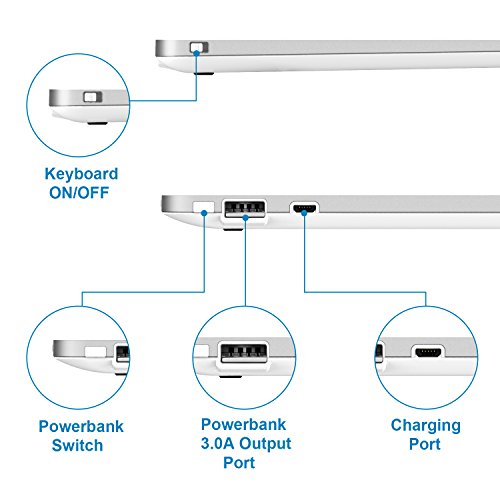 Keyboard ON/OFF

Powerbank Switch

Powerbank 3.0A Output Port

Charging Port