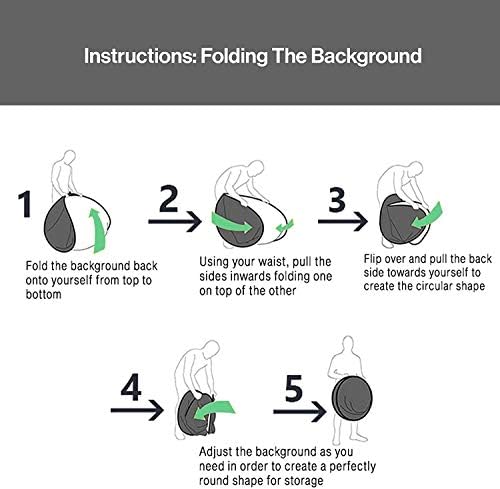 Instructions: Folding The Background

1

Fold the background back onto yourself from top to bottom

2

Using your waist, pull the sides inwards folding one on top of the other

3

Flip over and pull the back side towards yourself to create the circular shape

4

5

Adjust the background as you need in order to create a perfectly round shape for storage