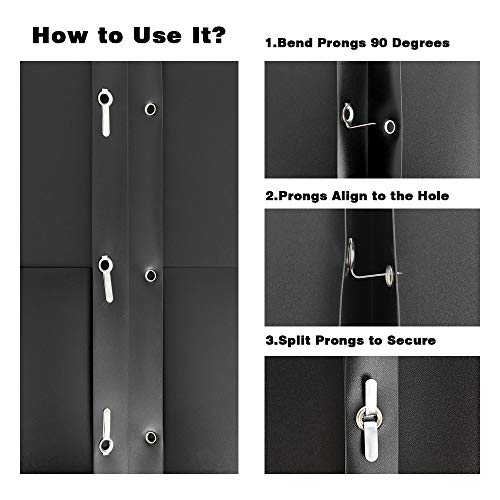 How to Use It?

1.Bend Prongs 90 Degrees

2.Prongs Align to the Hole

3.Split Prongs to Secure