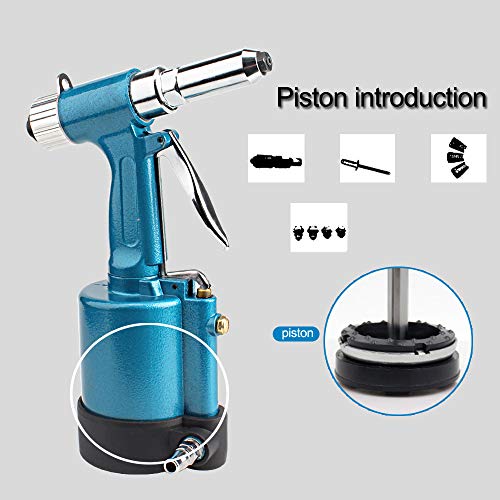 Piston introduction

piston