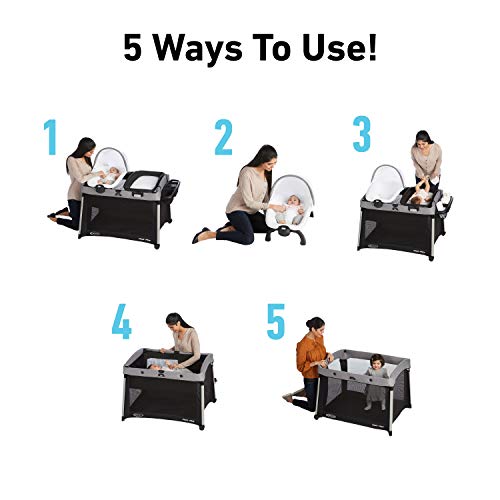 5 Ways To Use!

1

2

3

4

5