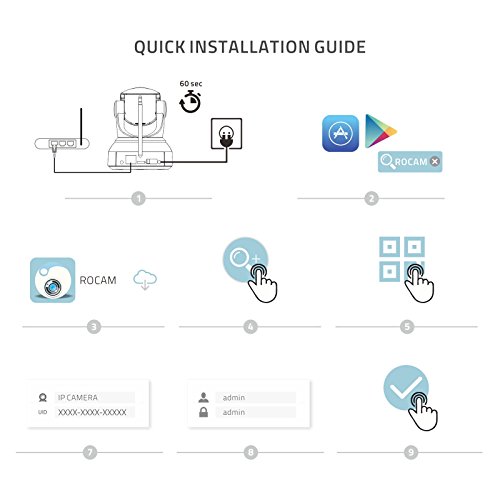 QUICK INSTALLATION GUIDE

60 sec

1

ROCAM

2

ROCAM

3

4

5

IP CAMERA
UID XXXX-XXXX-XXXXX

7

admin
admin

8

9