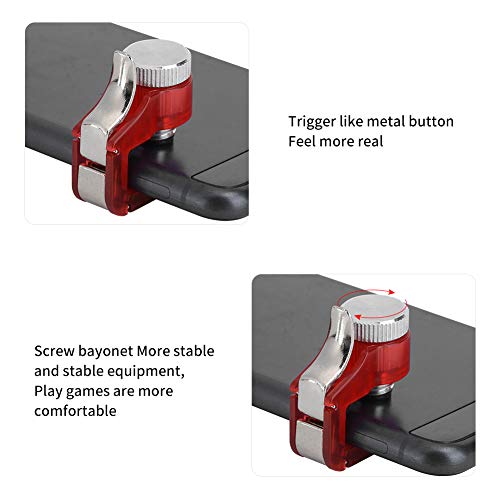 Trigger like metal button
Feel more real

Screw bayonet More stable and stable equipment, Play games are more comfortable