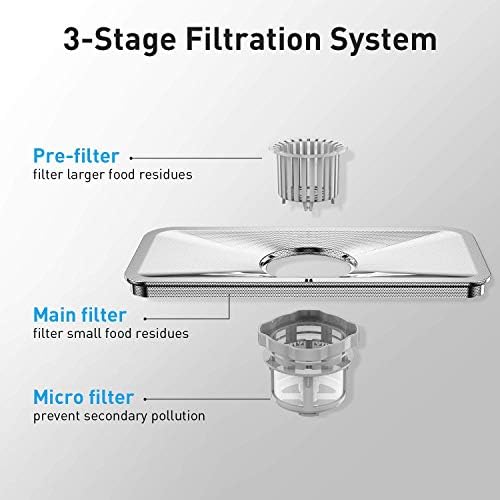 3-Stage Filtration System

Pre-filter
filter larger food residues

Main filter
filter small food residues

Micro filter
prevent secondary pollution