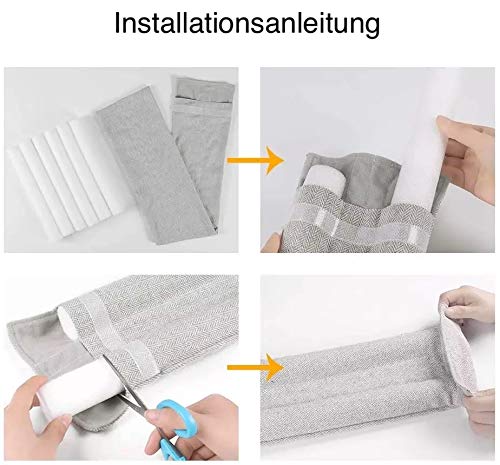 Installationsanleitung