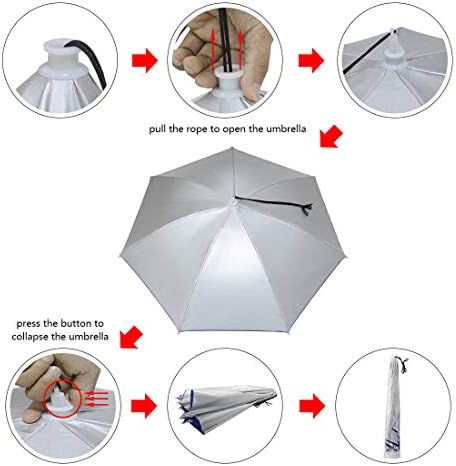 pull the rope to open the umbrella

press the button to collapse the umbrella