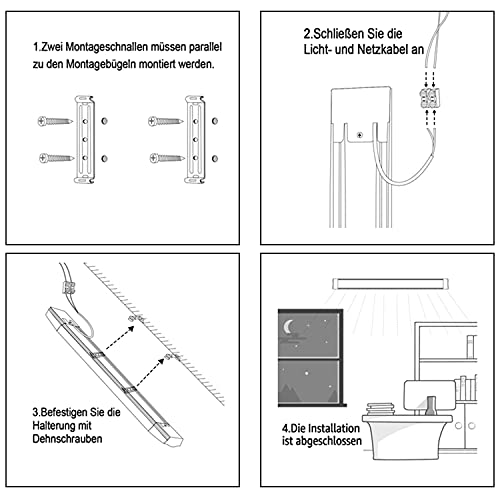 1.Zwei Montageschnallen müssen parallel zu den Montagebügeln montiert werden.

2.Schließen Sie die Licht- und Netzkabel an

3.Befestigen Sie die Halterung mit Dehnschrauben

4.Die Installation ist abgeschlossen