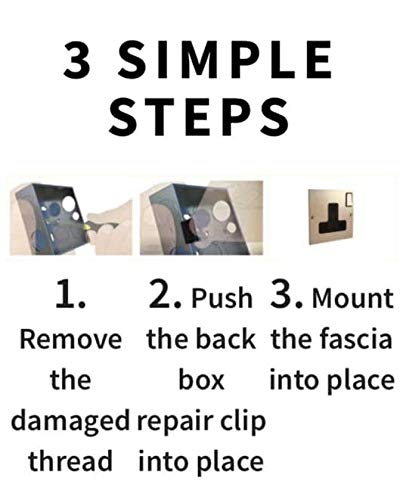 3 SIMPLE STEPS

1. Remove the damaged thread

2. Push the back box repair clip into place

3. Mount the fascia into place