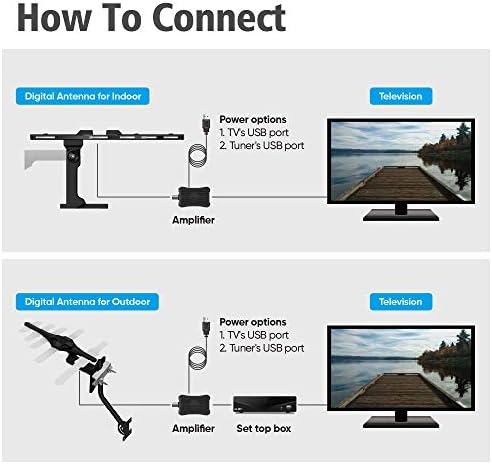 How To Connect

Digital Antenna for Indoor

Power options
1. TV's USB port
2. Tuner's USB port

Television

Amplifier

Digital Antenna for Outdoor

Power options
1. TV's USB port
2. Tuner's USB port

Television

Amplifier

Set top box