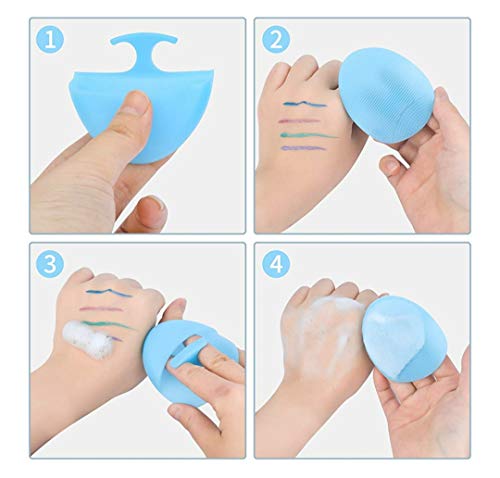 1

2

3

4