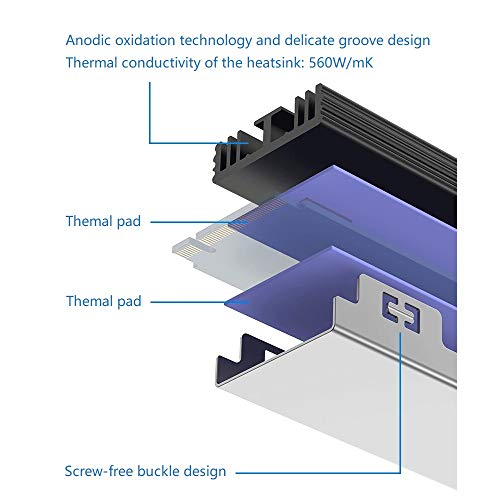 Anodic oxidation technology and delicate groove design
Thermal conductivity of the heatsink: 560W/mK

Themal pad

Themal pad

Screw-free buckle design