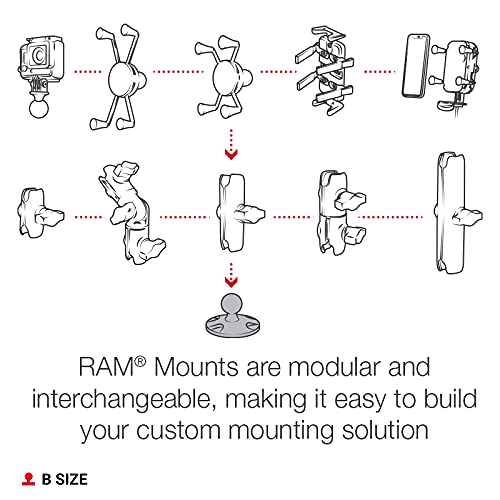 RAM® Mounts are modular and interchangeable, making it easy to build your custom mounting solution

B SIZE