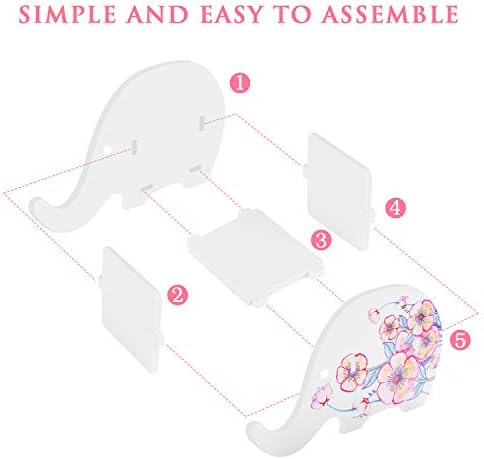 SIMPLE AND EASY TO ASSEMBLE

1

4

3

2

5