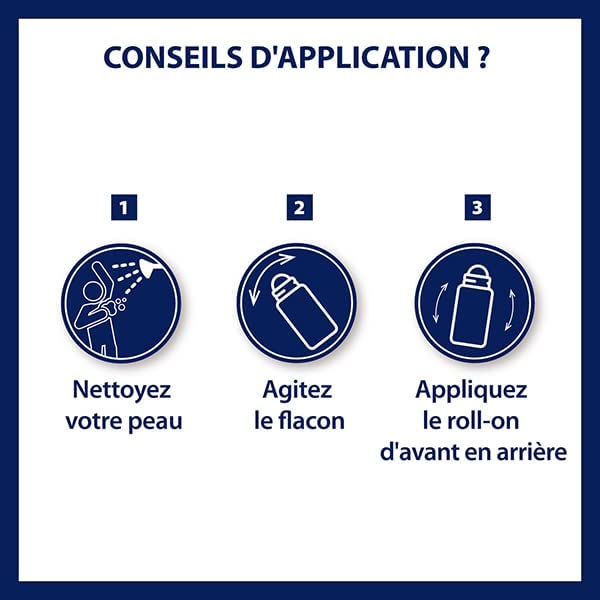 CONSEILS D'APPLICATION ?

1

Nettoyez votre peau

2

Agitez le flacon

3

Appliquez le roll-on d'avant en arrière