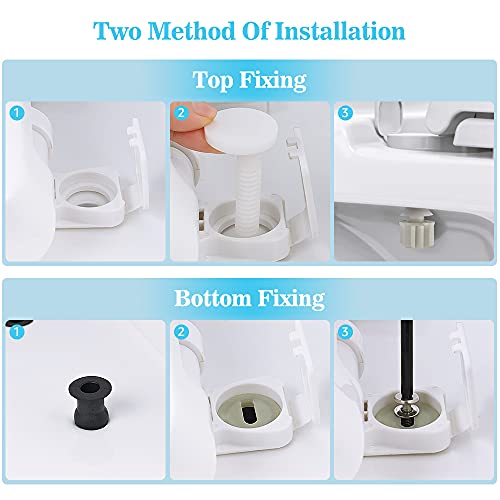 Two Method Of Installation

Top Fixing

1

2

3

Bottom Fixing

1

2

3