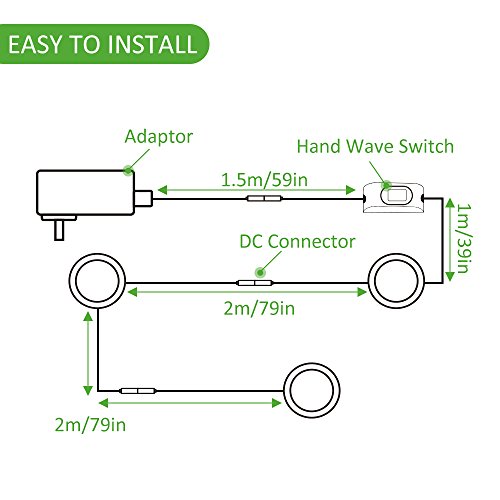 EASY TO INSTALL

Adaptor

Hand Wave Switch

1.5m/59in

1m/39in

DC Connector

2m/79in

2m/79in