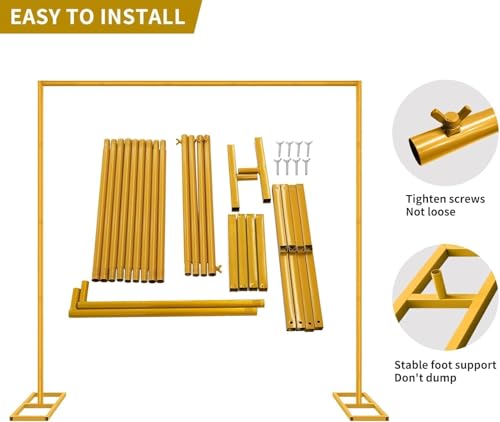 EASY TO INSTALL

Tighten screws
Not loose

Stable foot support
Don't dump