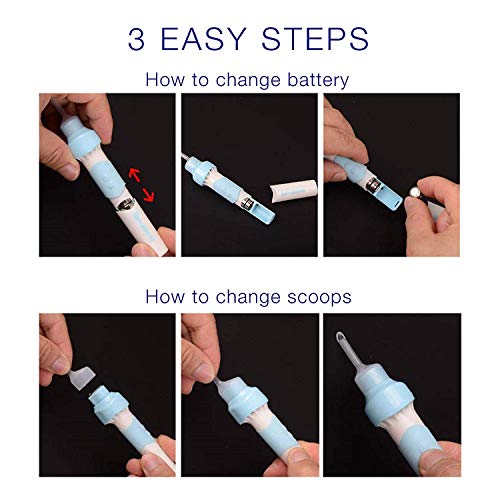 3 EASY STEPS

How to change battery

How to change scoops